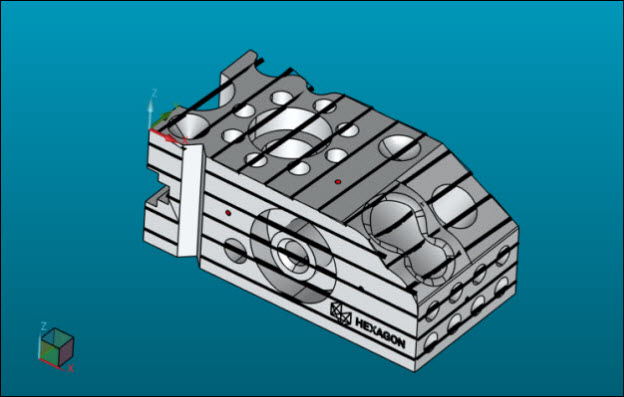 Z
HEXAGON
Z
X