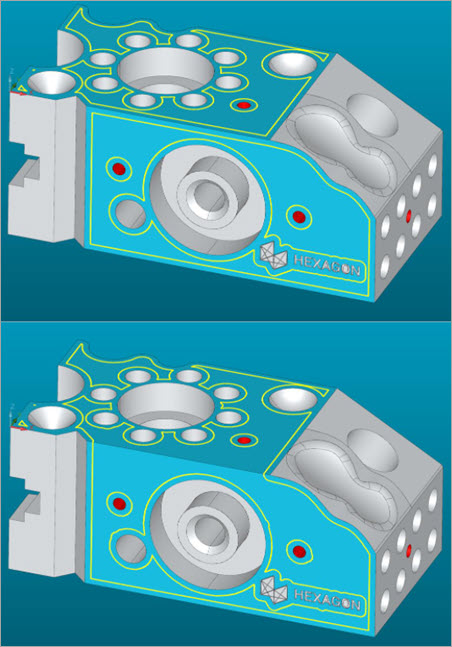 HEXAGON

HEXAGON